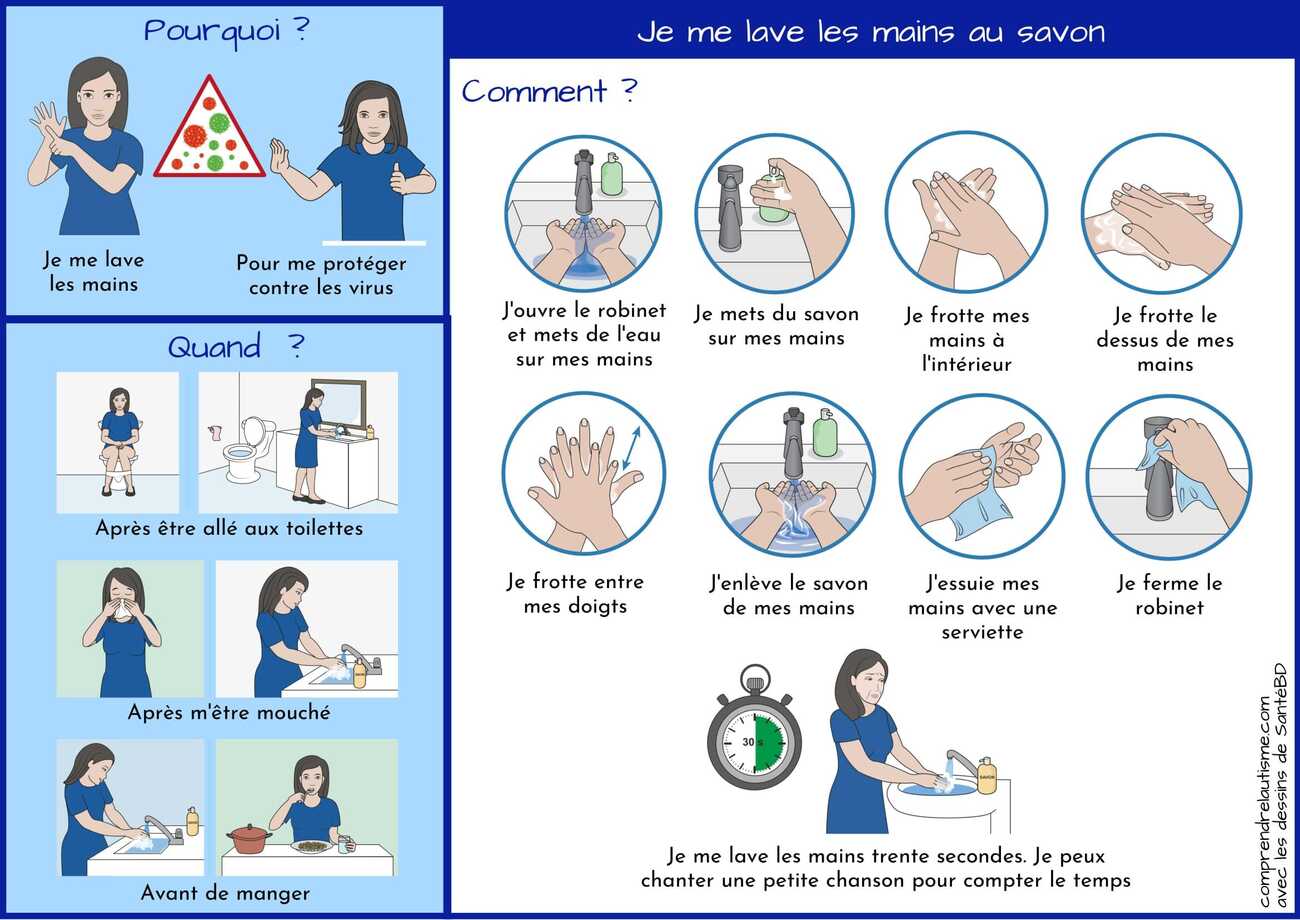 Pourquoi ?

Je me lave les mains

Pour me protéger contre les virus

Quand ?

Après être allé aux toilettes

Après m'être mouché

Avant de manger

Je me lave les mains au savon

Comment ?

J'ouvre le robinet et mets de l'eau sur mes mains

Je mets du savon sur mes mains

Je frotte mes mains à l'intérieur

Je frotte le dessus de mes mains

Je frotte entre mes doigts

J'enlève le savon de mes mains

J'essuie mes mains avec une serviette

Je ferme le robinet

30 s

SAVON

Je me lave les mains trente secondes. Je peux chanter une petite chanson pour compter le temps

comprendrelautisme.com
avec les dessins de SantéBD