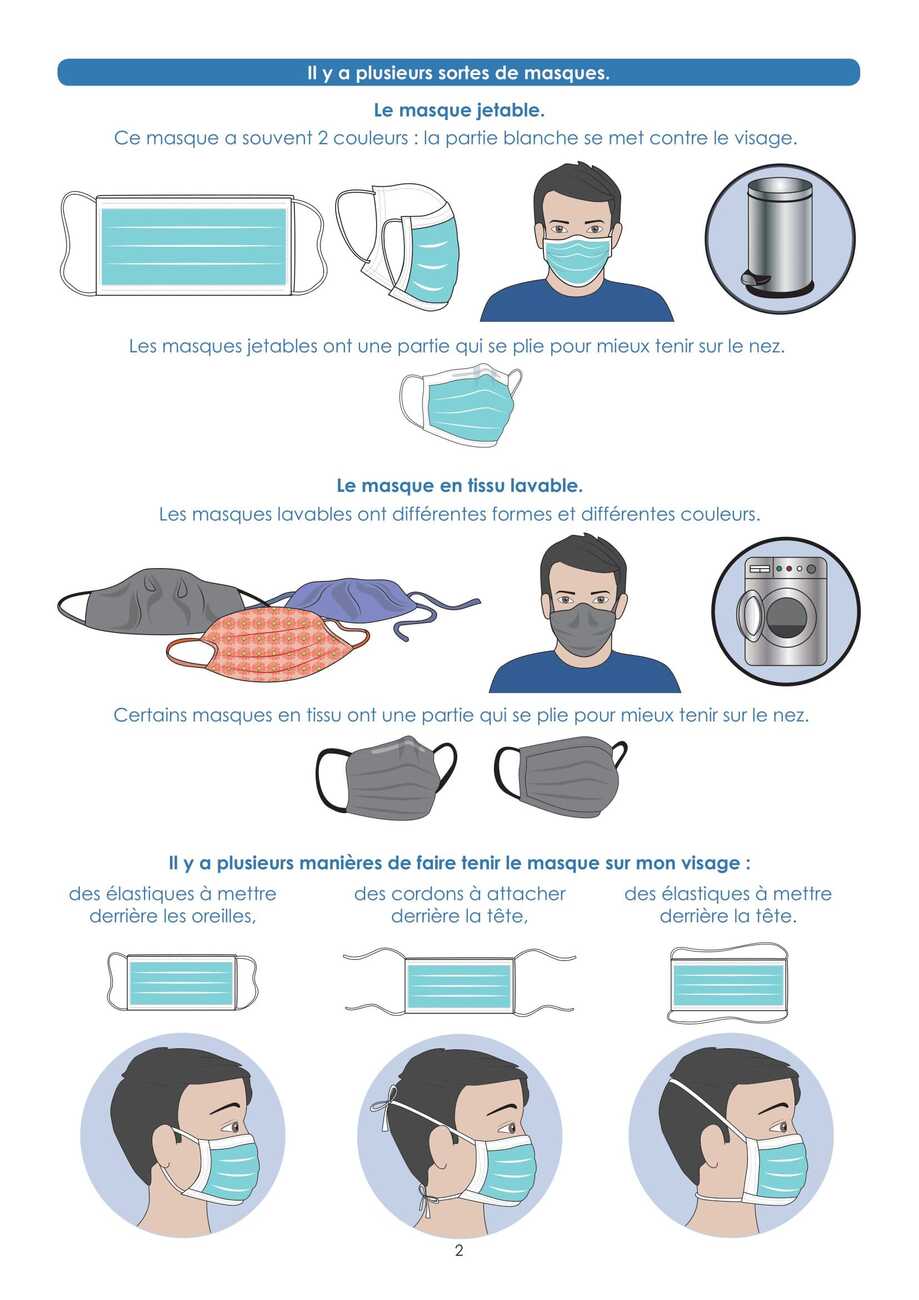 Il y a plusieurs sortes de masques.

Le masque jetable.

Ce masque a souvent 2 couleurs : la partie blanche se met contre le visage.

Les masques jetables ont une partie qui se plie pour mieux tenir sur le nez.

Le masque en tissu lavable.

Les masques lavables ont différentes formes et différentes couleurs.

Certains masques en tissu ont une partie qui se plie pour mieux tenir sur le nez.

Il y a plusieurs manières de faire tenir le masque sur mon visage :

des élastiques à mettre derrière les oreilles,

des cordons à attacher derrière la tête,

des élastiques à mettre derrière la tête.

2